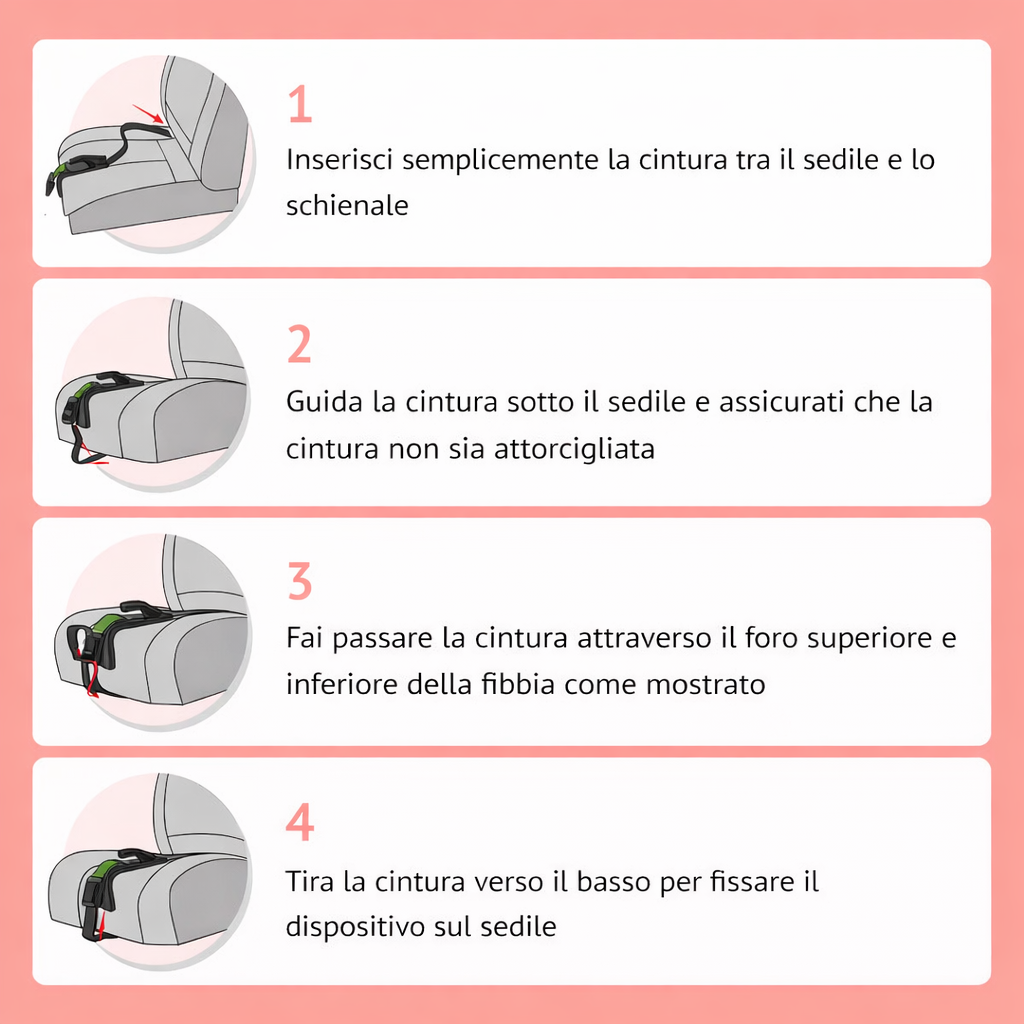 1

Inserisci semplicemente la cintura tra il sedile e lo schienale

2

Guida la cintura sotto il sedile e assicurati che la cintura non sia attorcigliata

3

Fai passare la cintura attraverso il foro superiore e inferiore della fibbia come mostrato

4

Tira la cintura verso il basso per fissare il dispositivo sul sedile